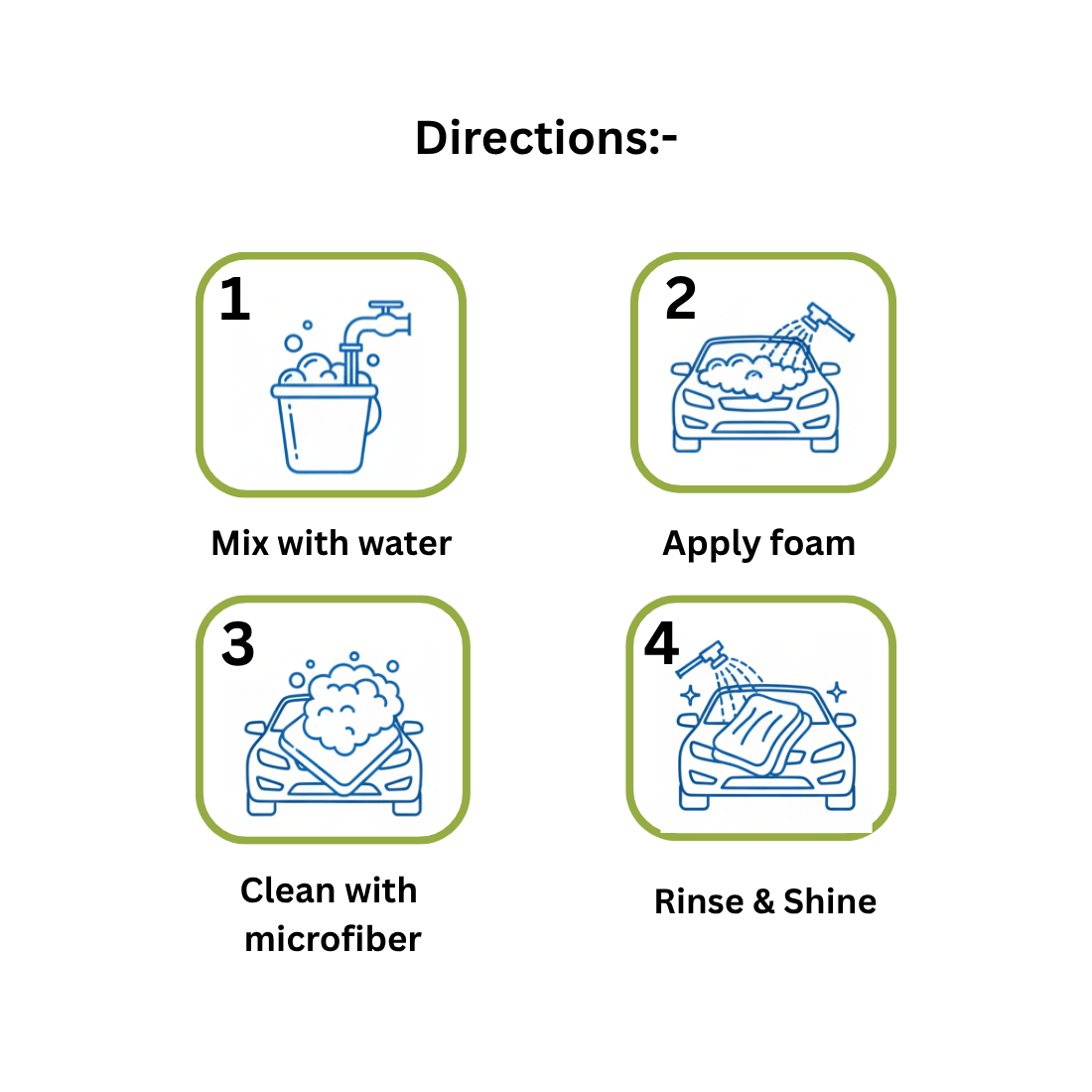 Directions:-

1

Mix with water

2

Apply foam

3

Clean with microfiber

4

Rinse & Shine